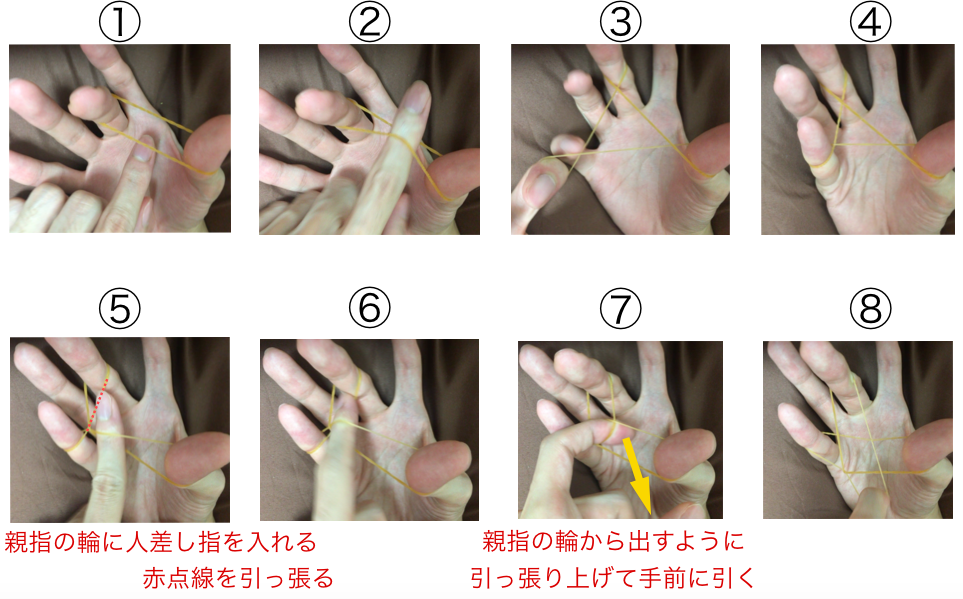 ①

②

③

④

⑤

⑥

⑦

⑧

親指の輪に人差し指を入れる
赤点線を引っ張る

親指の輪から出すように
引っ張り上げて手前に引く